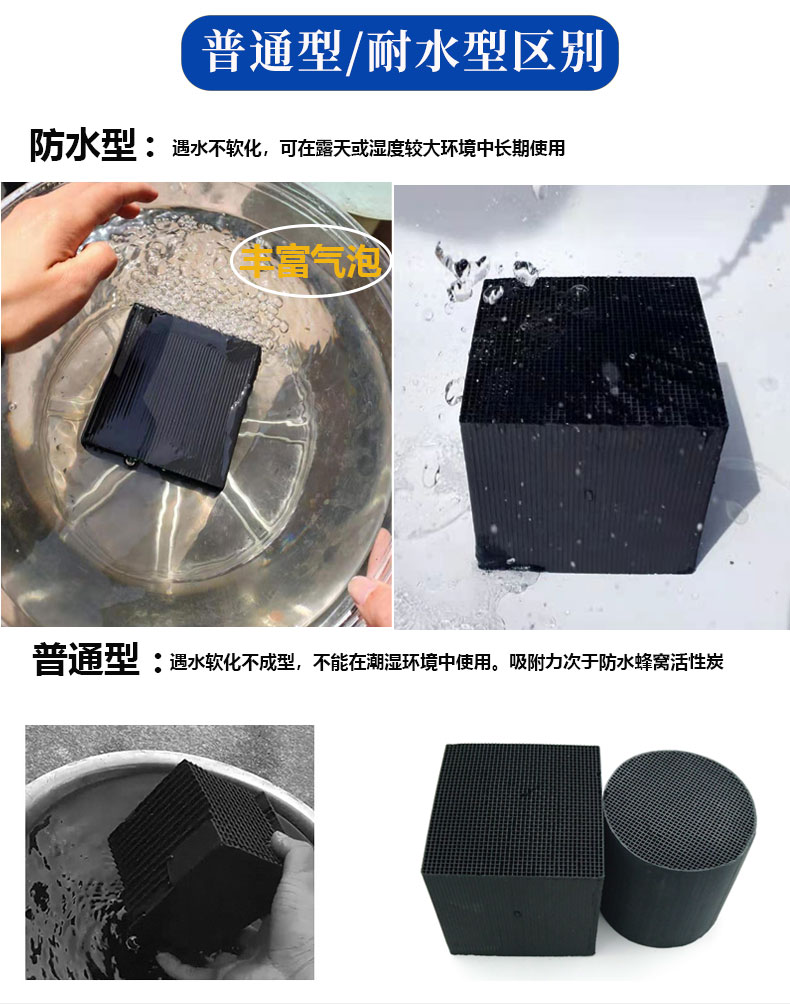 普通型/耐水型区别

防水型：遇水不软化，可在露天或湿度较大环境中长期使用

丰富气泡

普通型：遇水软化不成型，不能在潮湿环境中使用。吸附力次于防水蜂窝活性炭